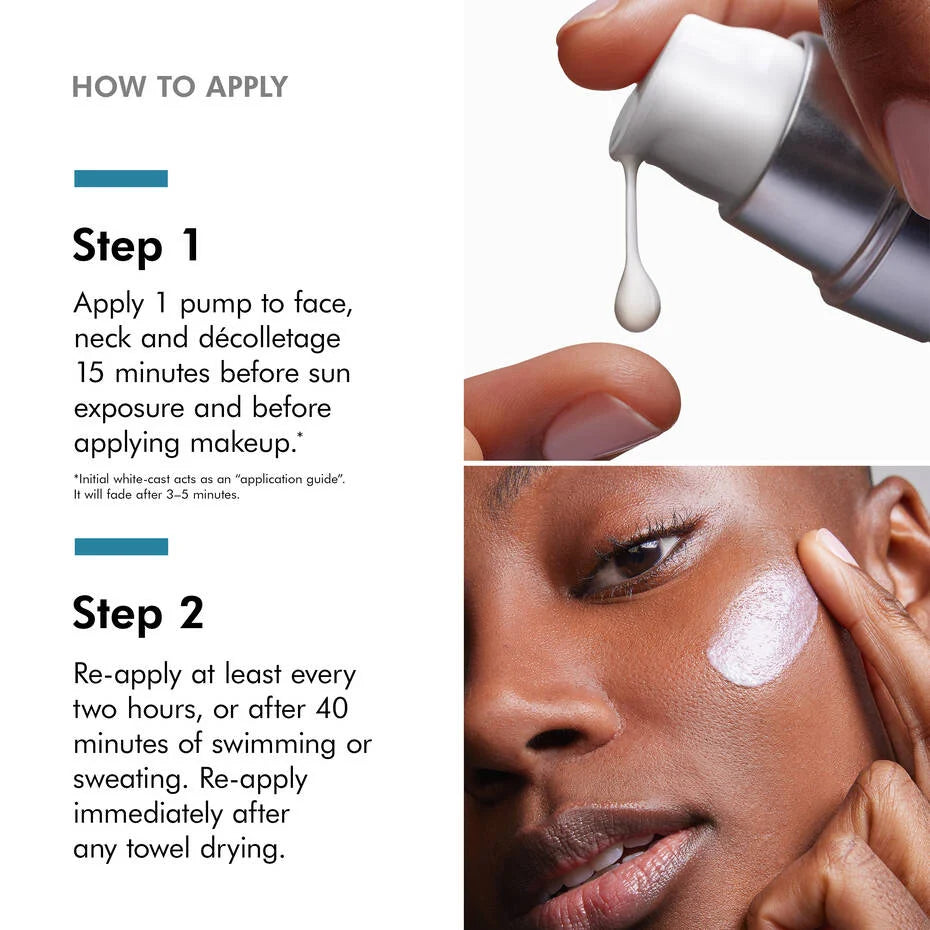 HOW TO APPLY

Step 1

Apply 1 pump to face, neck and décolletage 15 minutes before sun exposure and before applying makeup.*

*Initial white-cast acts as an "application guide". It will fade after 3–5 minutes.

Step 2

Re-apply at least every two hours, or after 40 minutes of swimming or sweating. Re-apply immediately after any towel drying.